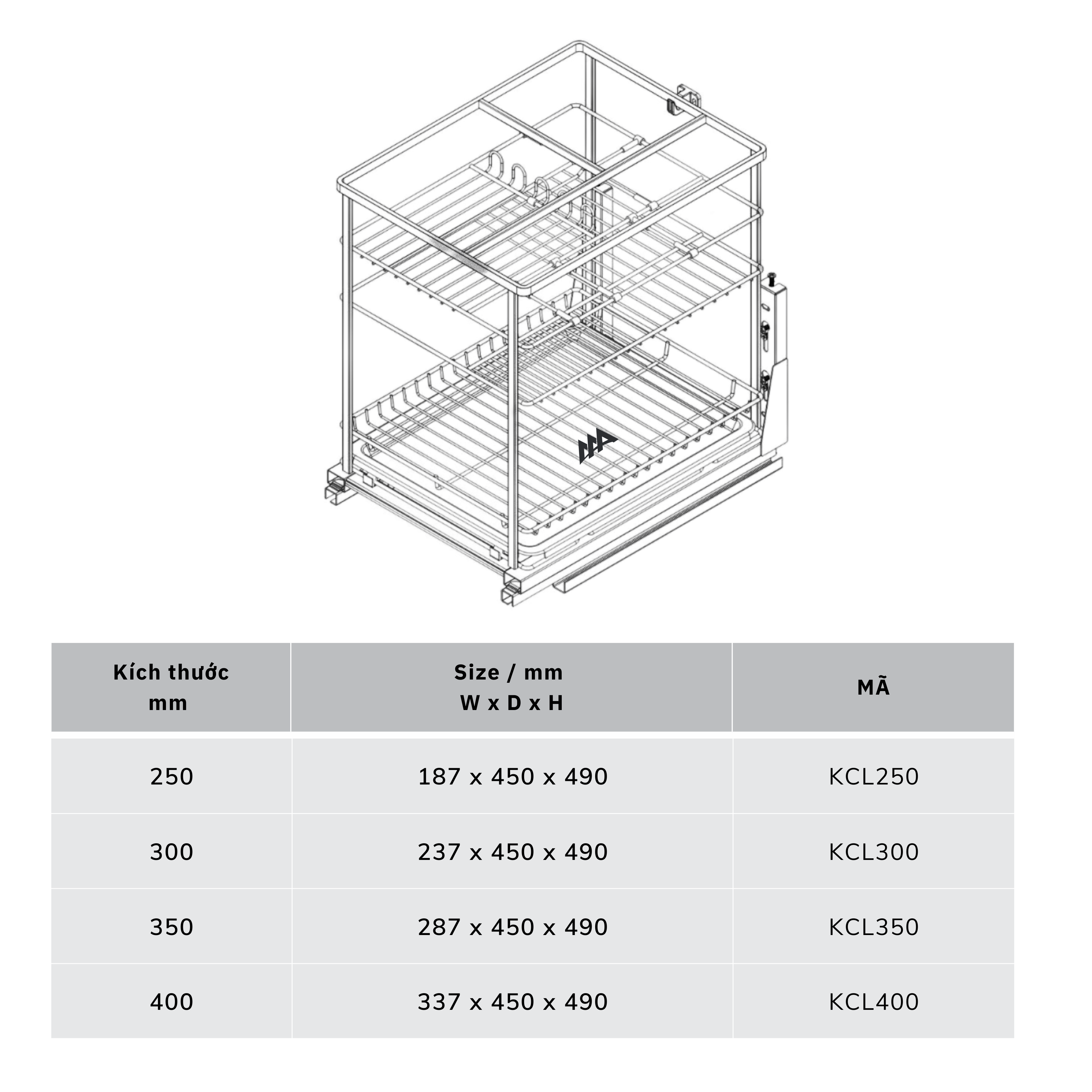 | Kích thước mm | Size / mm W x D x H | MÃ |
|---|---|---|
| 250 | 187 x 450 x 490 | KCL250 |
| 300 | 237 x 450 x 490 | KCL300 |
| 350 | 287 x 450 x 490 | KCL350 |
| 400 | 337 x 450 x 490 | KCL400 |